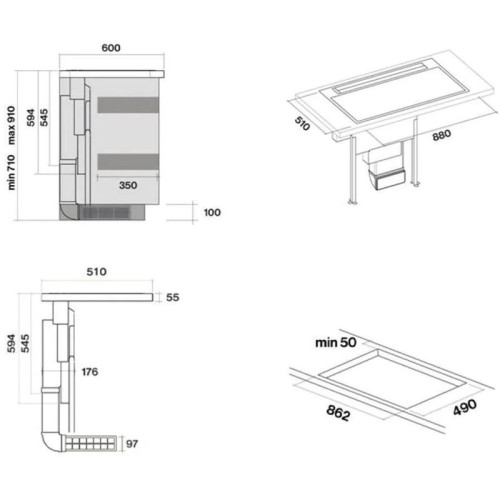 600

min 710 max 910

594

545

350

100

510

880

510

55

594

545

176

97

min 50

862

490