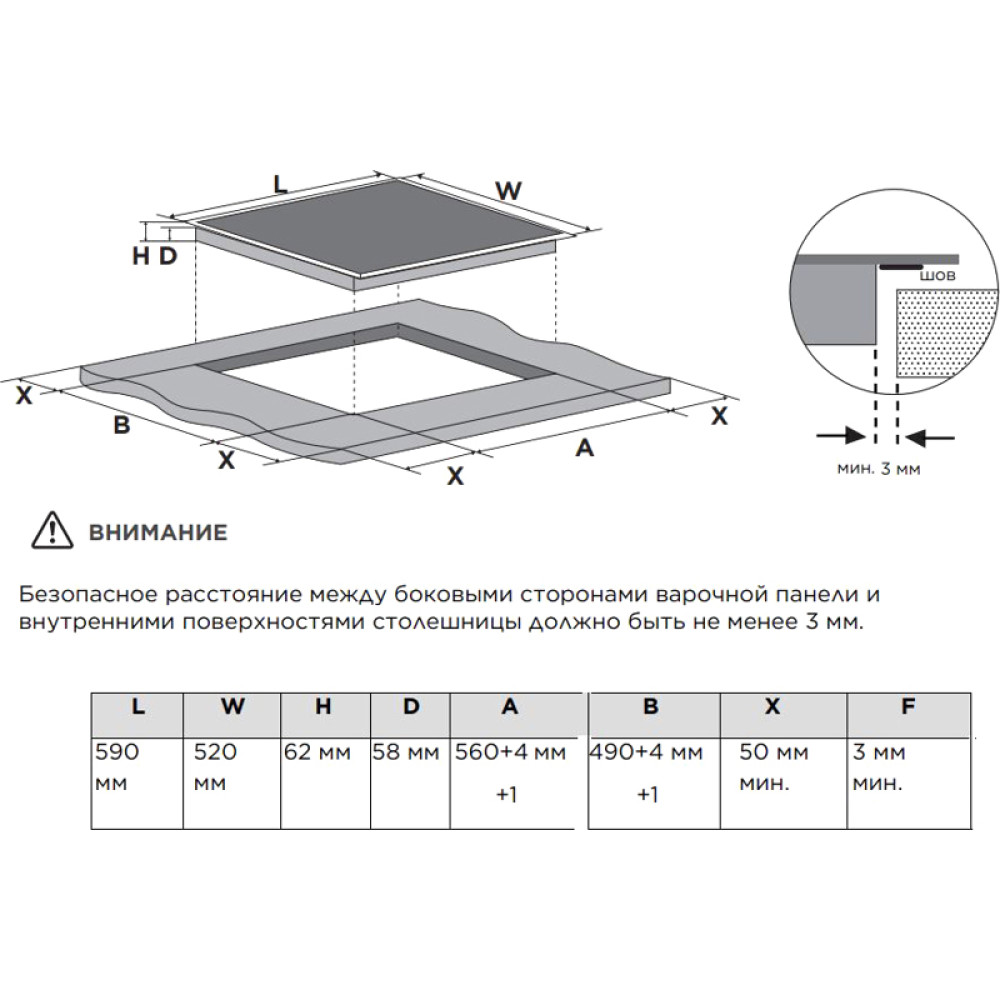 L
W
H D
X
B
X
X
A
X

шов

мин. 3 мм

ВНИМАНИЕ

Безопасное расстояние между боковыми сторонами варочной панели и внутренними поверхностями столешницы должно быть не менее 3 мм.

| L | W | H | D | A | B | X | F |
|---|---|---|---|---|---|---|---|
| 590 мм | 520 мм | 62 мм | 58 мм | 560+4 мм +1 | 490+4 мм +1 | 50 мм мин. | 3 мм мин. |