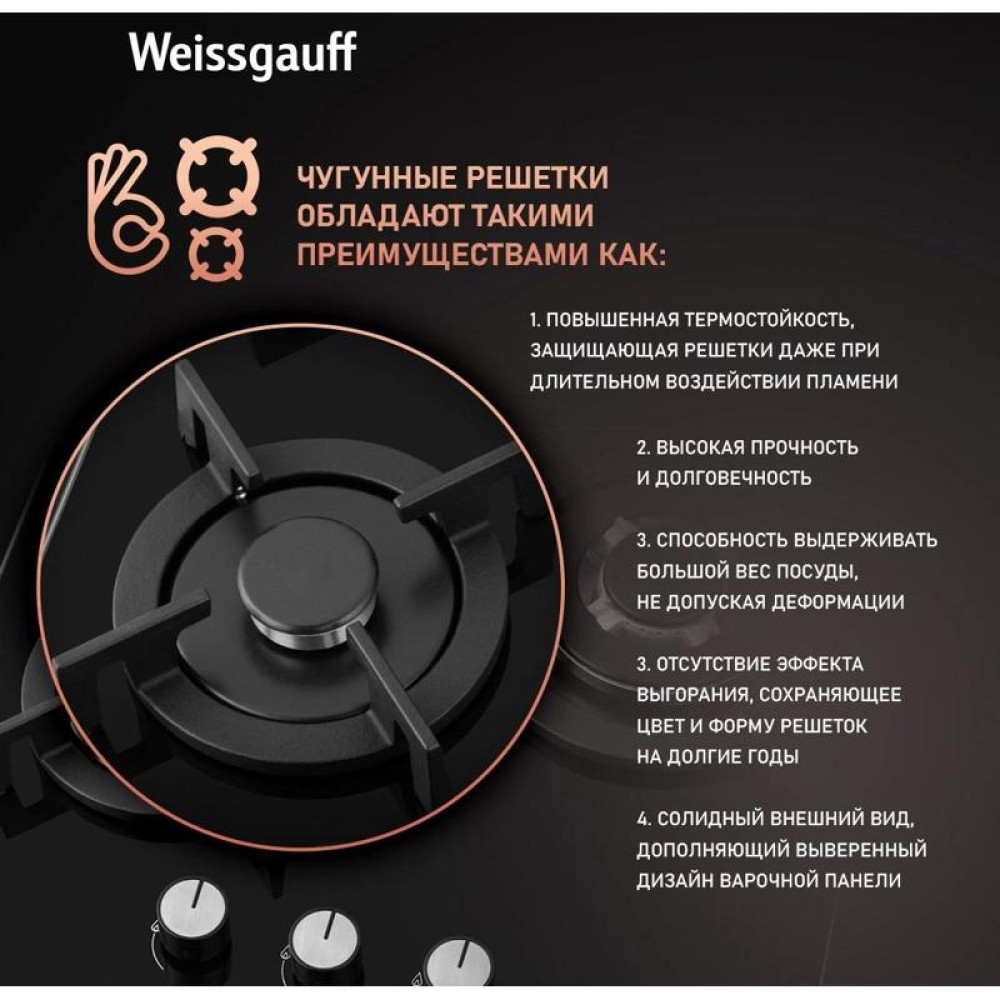 Weissgauff

ЧУГУННЫЕ РЕШЕТКИ ОБЛАДАЮТ ТАКИМИ ПРЕИМУЩЕСТВАМИ КАК:

1. ПОВЫШЕННАЯ ТЕРМОСТОЙКОСТЬ, ЗАЩИЩАЮЩАЯ РЕШЕТКИ ДАЖЕ ПРИ ДЛИТЕЛЬНОМ ВОЗДЕЙСТВИИ ПЛАМЕНИ

2. ВЫСОКАЯ ПРОЧНОСТЬ И ДОЛГОВЕЧНОСТЬ

3. СПОСОБНОСТЬ ВЫДЕРЖИВАТЬ БОЛЬШОЙ ВЕС ПОСУДЫ, НЕ ДОПУСКАЯ ДЕФОРМАЦИИ

3. ОТСУТСТВИЕ ЭФФЕКТА ВЫГОРАНИЯ, СОХРАНЯЮЩЕЕ ЦВЕТ И ФОРМУ РЕШЕТОК НА ДОЛГИЕ ГОДЫ

4. СОЛИДНЫЙ ВНЕШНИЙ ВИД, ДОПОЛНЯЮЩИЙ ВЫВЕРЕННЫЙ ДИЗАЙН ВАРОЧНОЙ ПАНЕЛИ