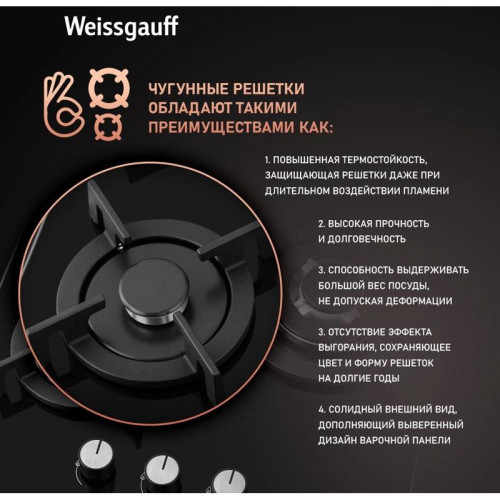 Weissgauff

ЧУГУННЫЕ РЕШЕТКИ ОБЛАДАЮТ ТАКИМИ ПРЕИМУЩЕСТВАМИ КАК:

1. ПОВЫШЕННАЯ ТЕРМОСТОЙКОСТЬ, ЗАЩИЩАЮЩАЯ РЕШЕТКИ ДАЖЕ ПРИ ДЛИТЕЛЬНОМ ВОЗДЕЙСТВИИ ПЛАМЕНИ

2. ВЫСОКАЯ ПРОЧНОСТЬ И ДОЛГОВЕЧНОСТЬ

3. СПОСОБНОСТЬ ВЫДЕРЖИВАТЬ БОЛЬШОЙ ВЕС ПОСУДЫ, НЕ ДОПУСКАЯ ДЕФОРМАЦИИ

3. ОТСУТСТВИЕ ЭФФЕКТА ВЫГОРАНИЯ, СОХРАНЯЮЩЕЕ ЦВЕТ И ФОРМУ РЕШЕТОК НА ДОЛГИЕ ГОДЫ

4. СОЛИДНЫЙ ВНЕШНИЙ ВИД, ДОПОЛНЯЮЩИЙ ВЫВЕРЕННЫЙ ДИЗАЙН ВАРОЧНОЙ ПАНЕЛИ