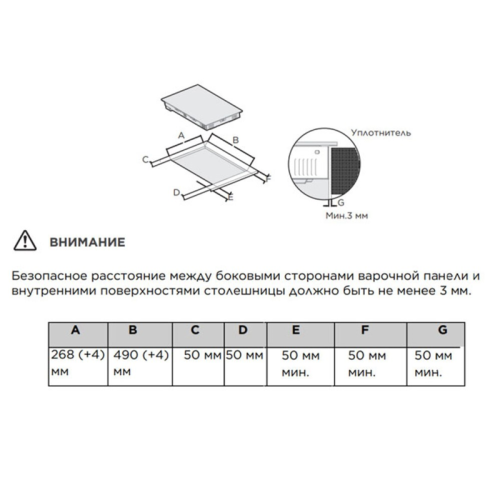 A
B
C
D
E
F
Уплотнитель
G
Мин.3 мм

ВНИМАНИЕ

Безопасное расстояние между боковыми сторонами варочной панели и внутренними поверхностями столешницы должно быть не менее 3 мм.

| A | B | C | D | E | F | G |
|---|---|---|---|---|---|---|
| 268 (+4) мм | 490 (+4) мм | 50 мм | 50 мм | 50 мм мин. | 50 мм мин. | 50 мм мин. |