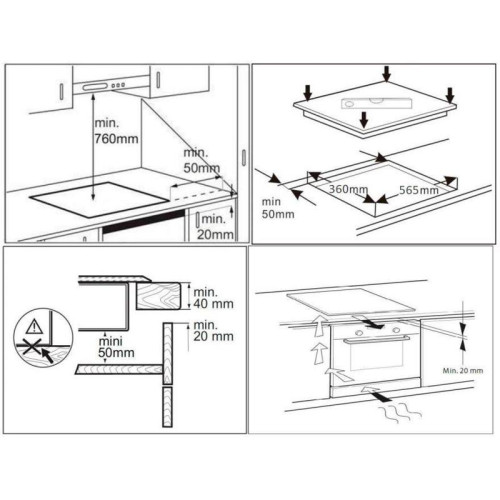 min.
760mm

min.
50mm

min.
20mm

360mm

565mm

min
50mm

min.
40 mm

min.
20 mm

mini
50mm

Min. 20 mm