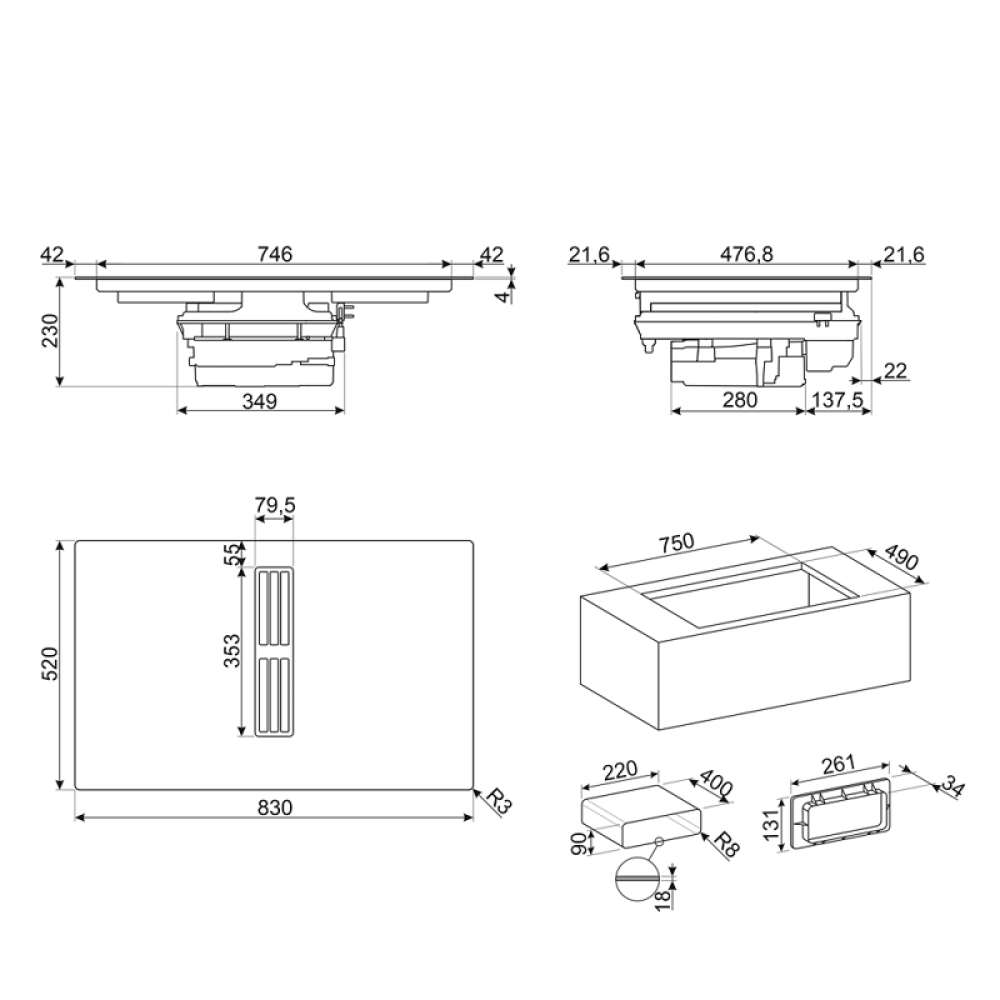 42
746
42
4
230
349

21,6
476,8
21,6
22
280
137,5

79,5
55
353
520
830
R3

750
490

220
400
90
R8
18

261
34
131