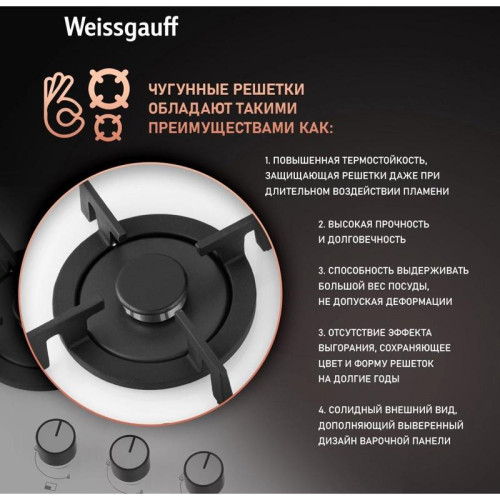 Weissgauff

ЧУГУННЫЕ РЕШЕТКИ ОБЛАДАЮТ ТАКИМИ ПРЕИМУЩЕСТВАМИ КАК:

1. ПОВЫШЕННАЯ ТЕРМОСТОЙКОСТЬ, ЗАЩИЩАЮЩАЯ РЕШЕТКИ ДАЖЕ ПРИ ДЛИТЕЛЬНОМ ВОЗДЕЙСТВИИ ПЛАМЕНИ

2. ВЫСОКАЯ ПРОЧНОСТЬ И ДОЛГОВЕЧНОСТЬ

3. СПОСОБНОСТЬ ВЫДЕРЖИВАТЬ БОЛЬШОЙ ВЕС ПОСУДЫ, НЕ ДОПУСКАЯ ДЕФОРМАЦИИ

3. ОТСУТСТВИЕ ЭФФЕКТА ВЫГОРАНИЯ, СОХРАНЯЮЩЕЕ ЦВЕТ И ФОРМУ РЕШЕТОК НА ДОЛГИЕ ГОДЫ

4. СОЛИДНЫЙ ВНЕШНИЙ ВИД, ДОПОЛНЯЮЩИЙ ВЫВЕРЕННЫЙ ДИЗАЙН ВАРОЧНОЙ ПАНЕЛИ