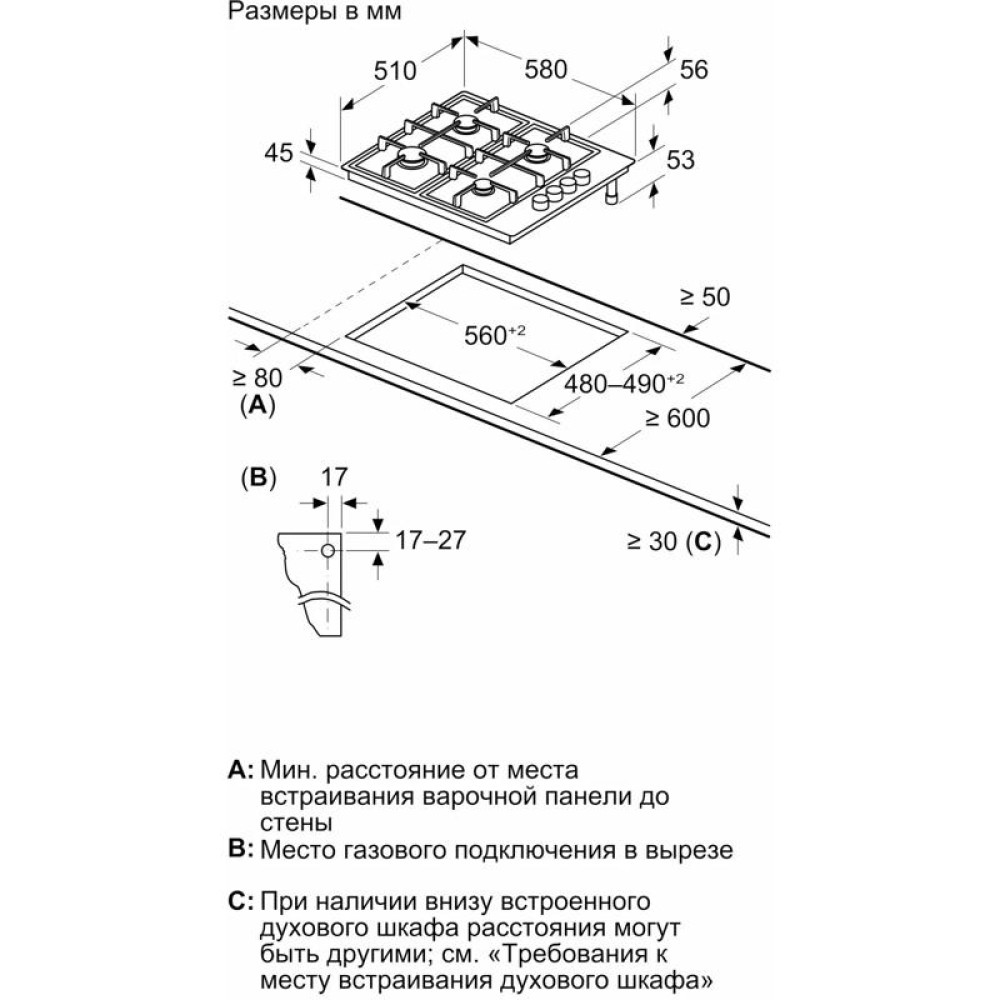 Размеры в мм

510
580
56
45
53
≥ 50
$560^{+2}$
≥ 80
(A)
$480–490^{+2}$
≥ 600

(B)
17
17–27
≥ 30 (C)

A: Мин. расстояние от места встраивания варочной панели до стены
B: Место газового подключения в вырезе

C: При наличии внизу встроенного духового шкафа расстояния могут быть другими; см. «Требования к месту встраивания духового шкафа»