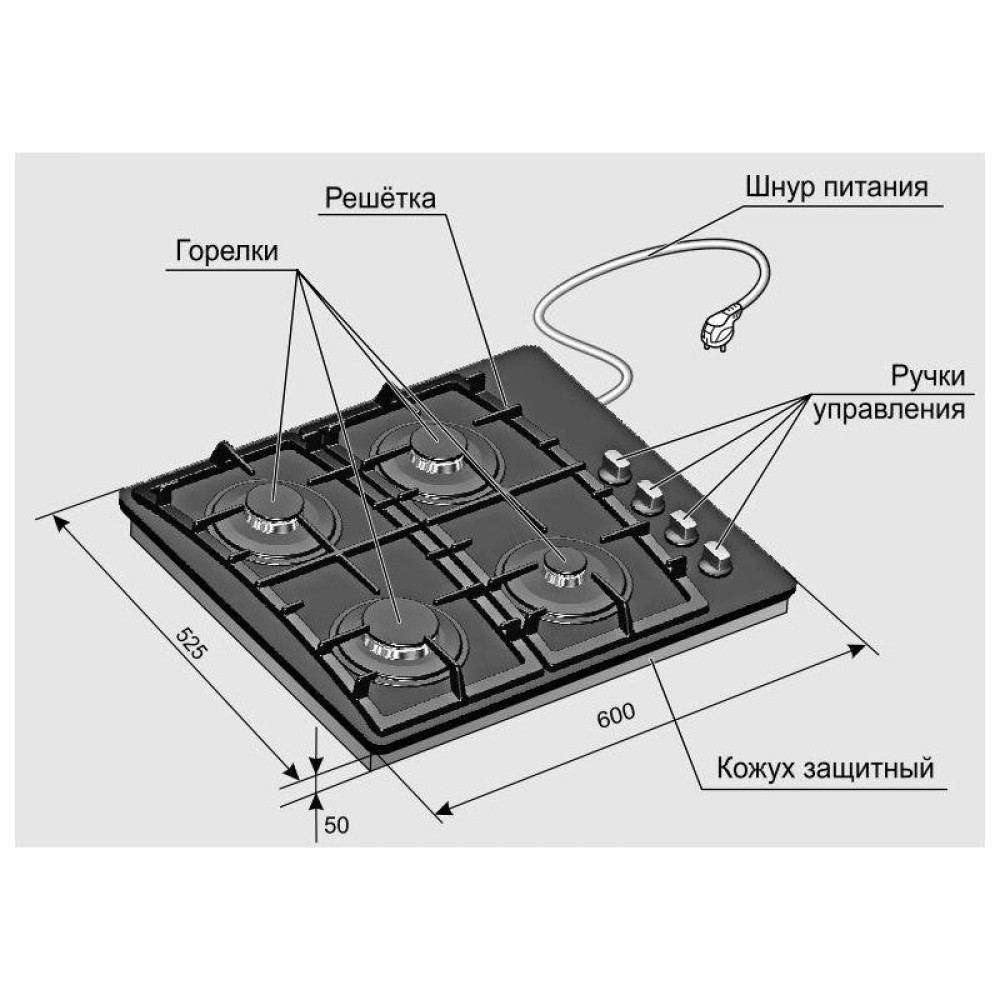 Решётка
Шнур питания
Горелки
Ручки управления
525
600
Кожух защитный
50