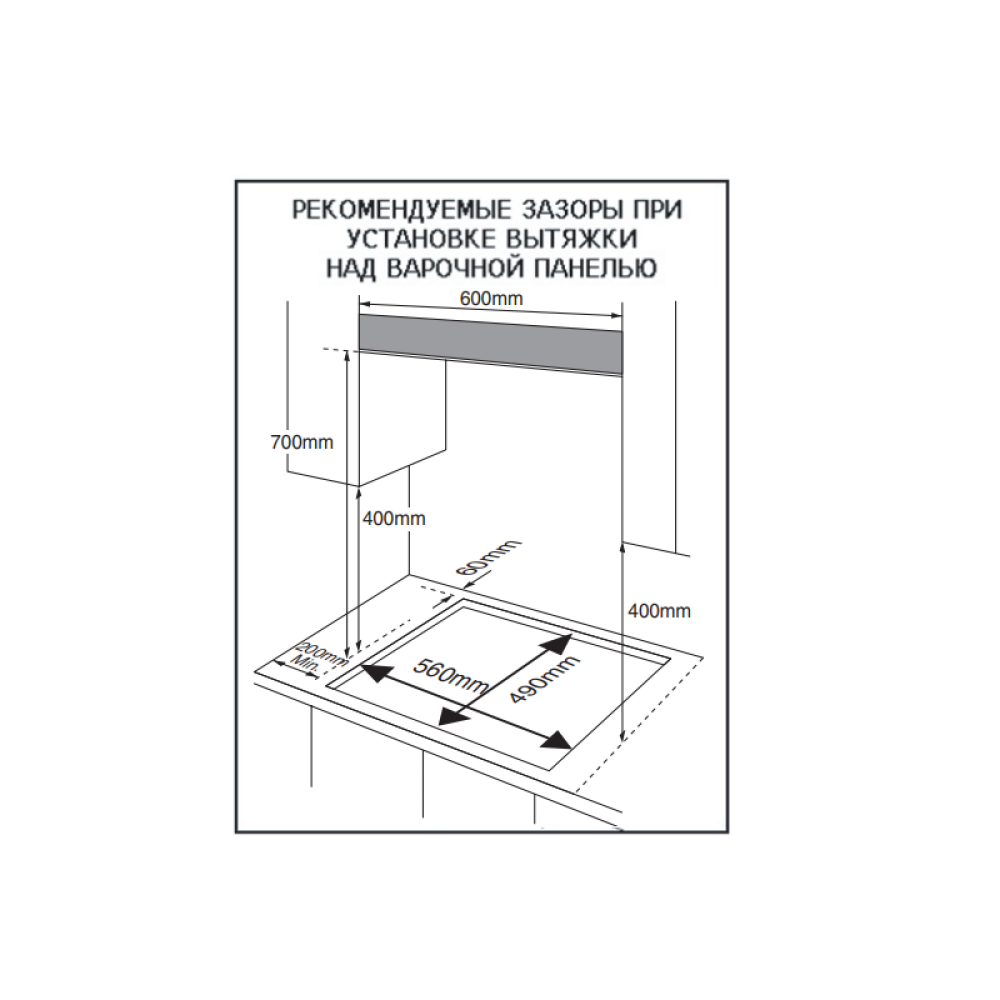 РЕКОМЕНДУЕМЫЕ ЗАЗОРЫ ПРИ УСТАНОВКЕ ВЫТЯЖКИ НАД ВАРОЧНОЙ ПАНЕЛЬЮ

600mm

700mm

400mm

60mm

400mm

200mm Min.

560mm

490mm