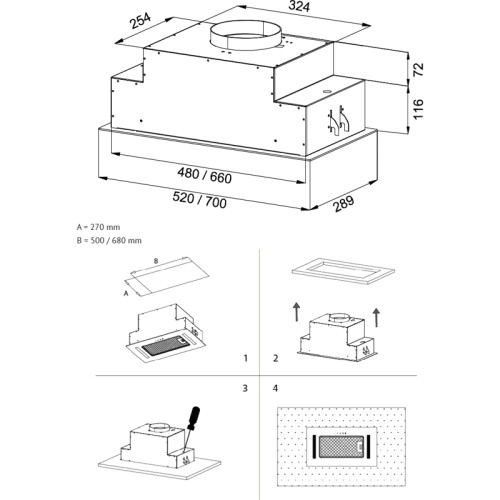 254
324
72
116
480 / 660
520 / 700
289

A = 270 mm
B = 500 / 680 mm

B
A
1
2
3
4